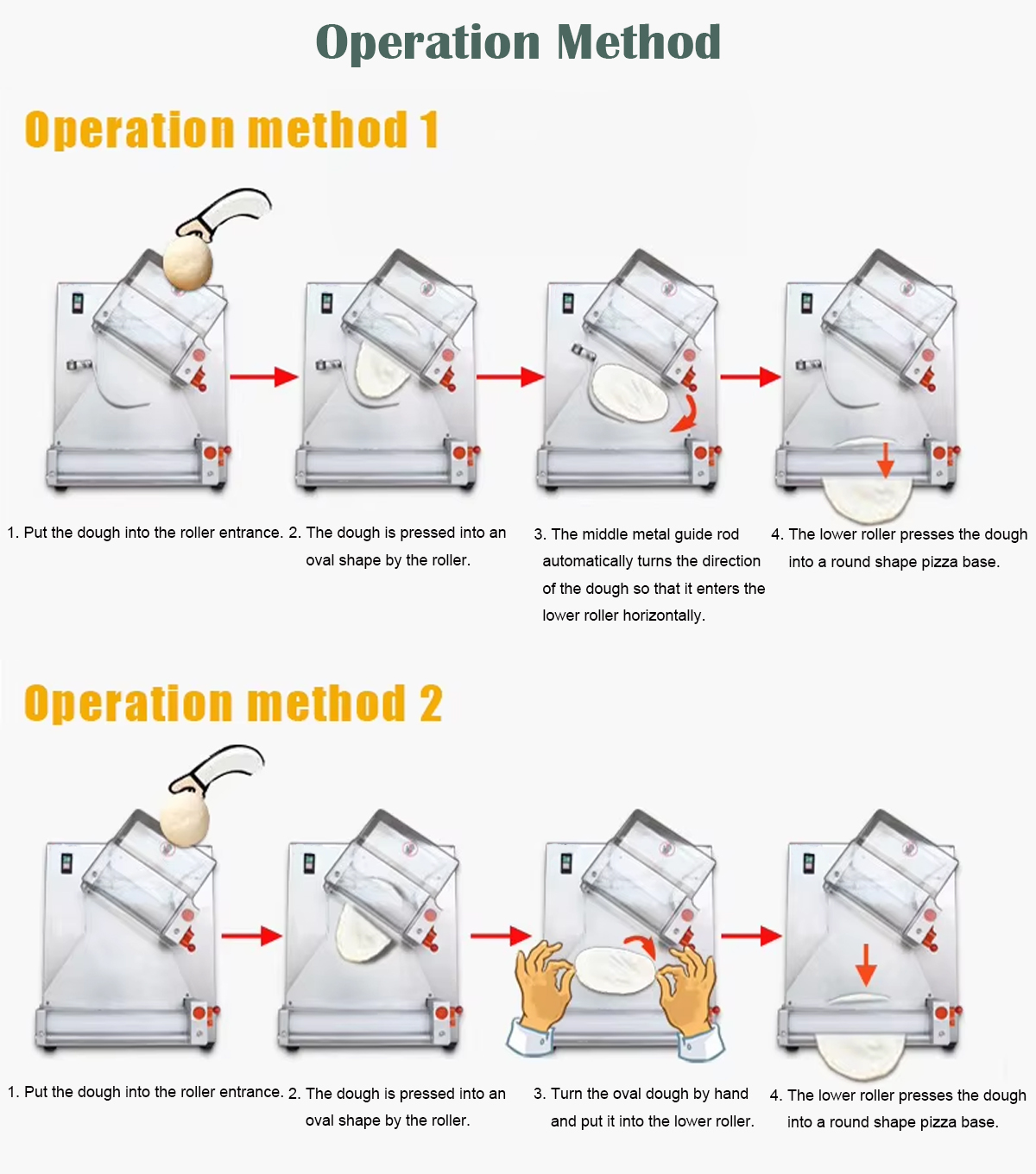 Operation Method

Operation method 1

1. Put the dough into the roller entrance.

2. The dough is pressed into an oval shape by the roller.

3. The middle metal guide rod automatically turns the direction of the dough so that it enters the lower roller horizontally.

4. The lower roller presses the dough into a round shape pizza base.

Operation method 2

1. Put the dough into the roller entrance.

2. The dough is pressed into an oval shape by the roller.

3. Turn the oval dough by hand and put it into the lower roller.

4. The lower roller presses the dough into a round shape pizza base.